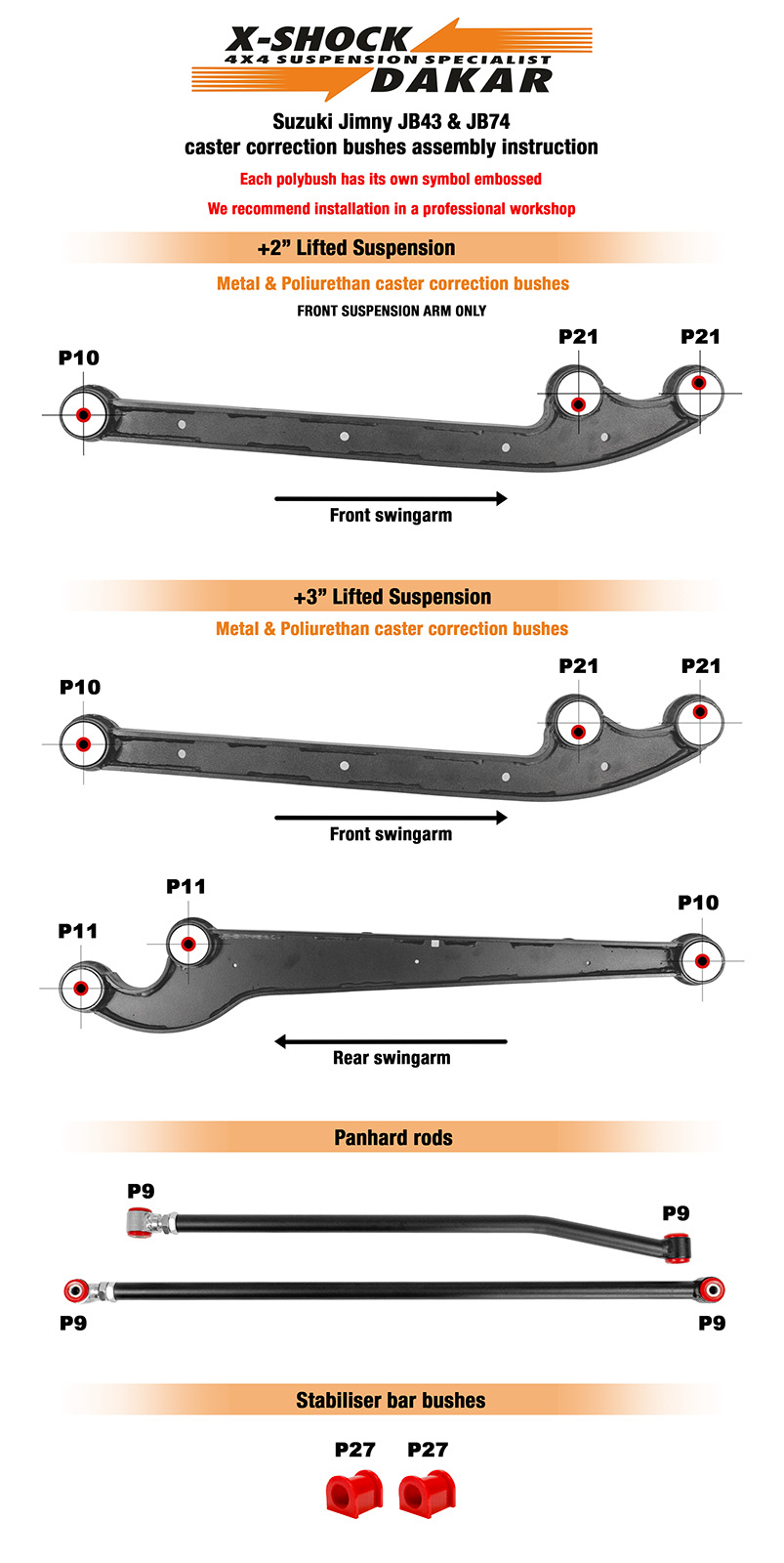 X-SHOCK
4X4 SUSPENSION SPECIALIST
DAKAR

Suzuki Jimny JB43 & JB74
caster correction bushes assembly instruction

Each polybush has its own symbol embossed

We recommend installation in a professional workshop

+2” Lifted Suspension

Metal & Poliurethan caster correction bushes

FRONT SUSPENSION ARM ONLY

P10

P21

P21

Front swingarm

+3” Lifted Suspension

Metal & Poliurethan caster correction bushes

P10

P21

P21

Front swingarm

P11

P11

P10

Rear swingarm

Panhard rods

P9

P9

P9

P9

Stabiliser bar bushes

P27

P27